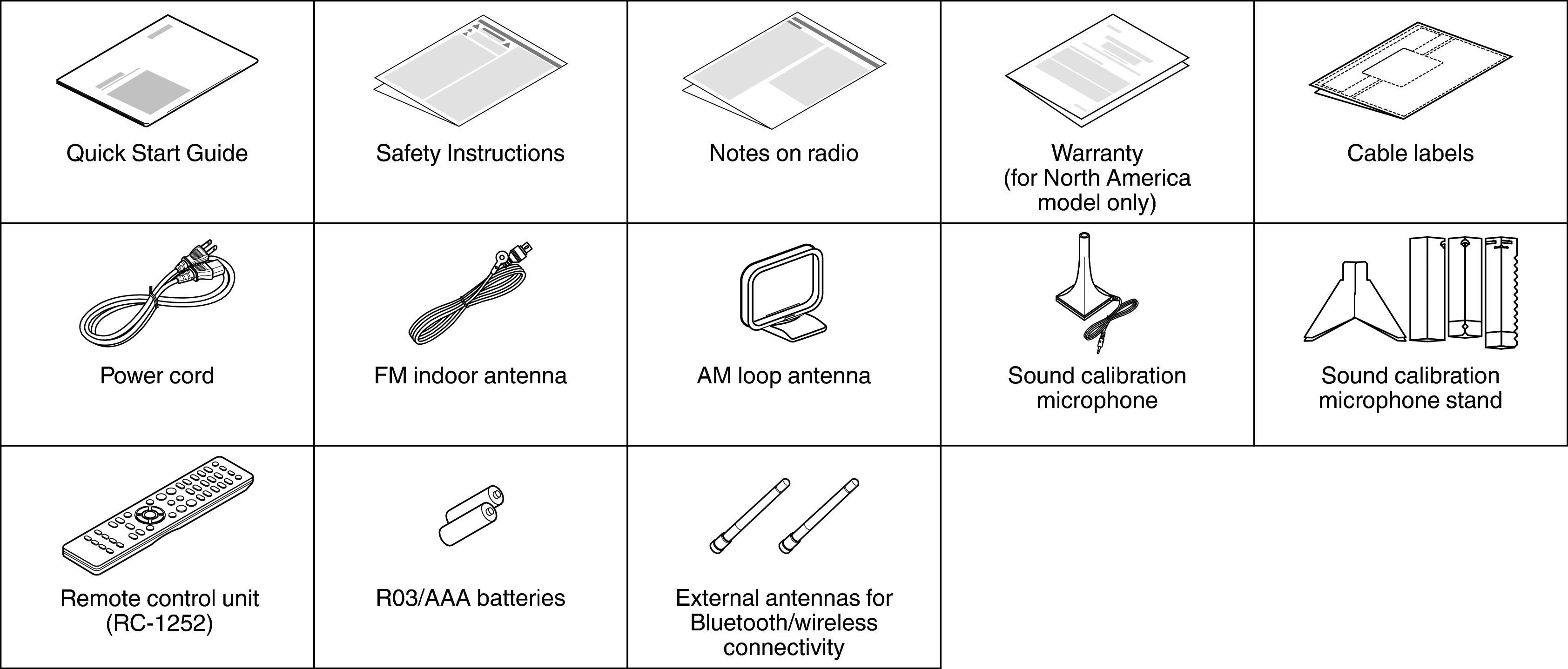 | Quick Start Guide | Safety Instructions | Notes on radio | Warranty (for North America model only) | Cable labels |
|---|---|---|---|---|
| Power cord | FM indoor antenna | AM loop antenna | Sound calibration microphone | Sound calibration microphone stand |
| Remote control unit (RC-1252) | R03/AAA batteries | External antennas for Bluetooth/wireless connectivity | | |